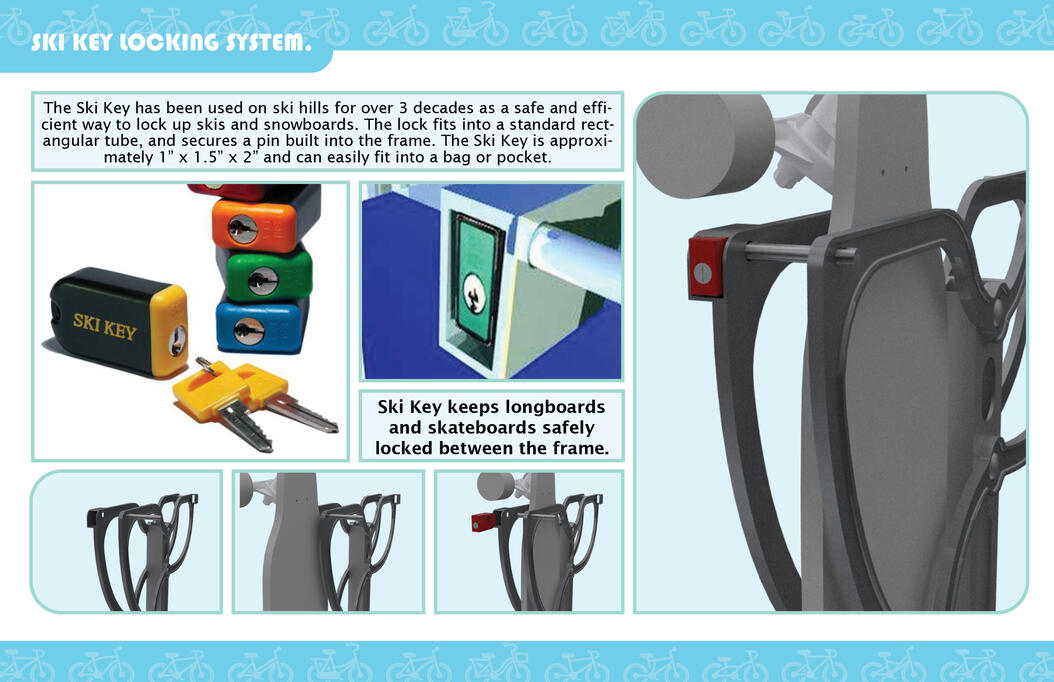 SKI KEY LOCKING SYSTEM.

The Ski Key has been used on ski hills for over 3 decades as a safe and efficient way to lock up skis and snowboards. The lock fits into a standard rectangular tube, and secures a pin built into the frame. The Ski Key is approximately 1" x 1.5" x 2" and can easily fit into a bag or pocket.

SKI KEY

Ski Key keeps longboards and skateboards safely locked between the frame.